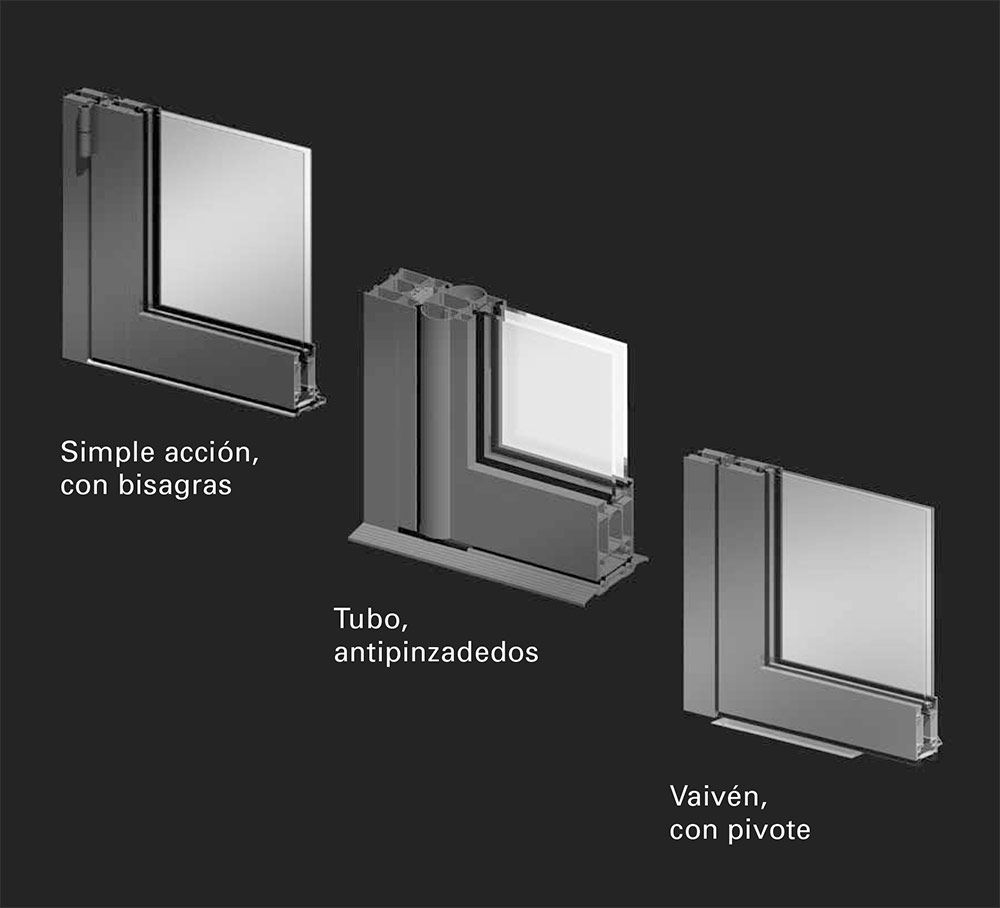 Simple acción,
con bisagras

Tubo,
antipinzadedos

Vaivén,
con pivote