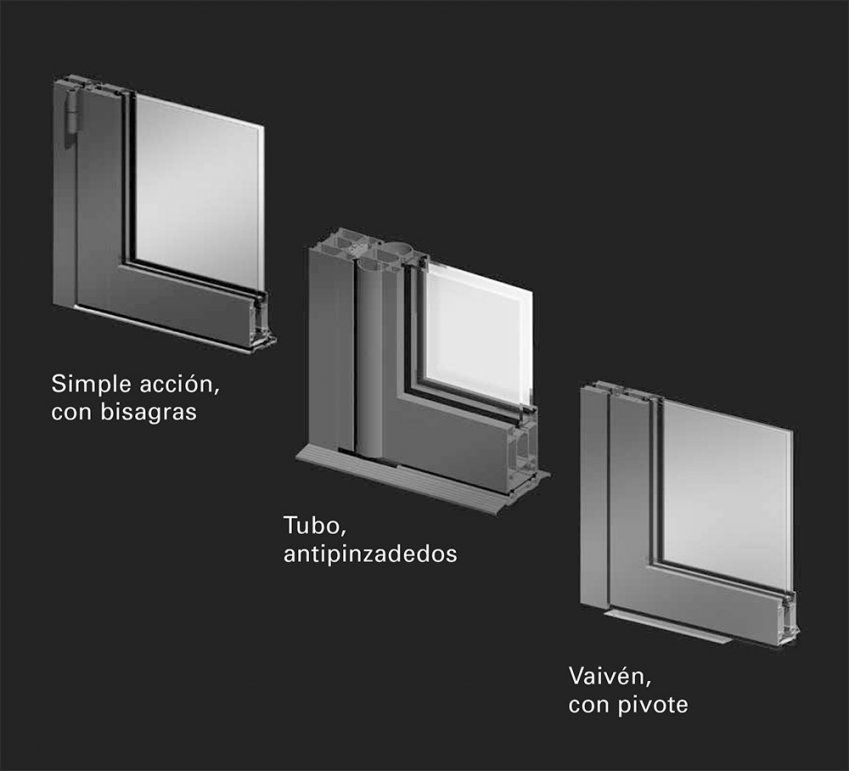 Simple acción, con bisagras

Tubo, antipinzadedos

Vaivén, con pivote